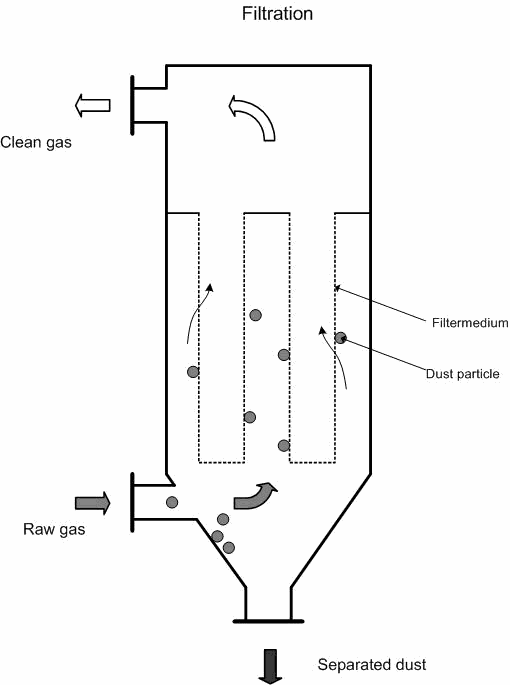 Filtration

Clean gas

Filtermedium

Dust particle

Raw gas

Separated dust